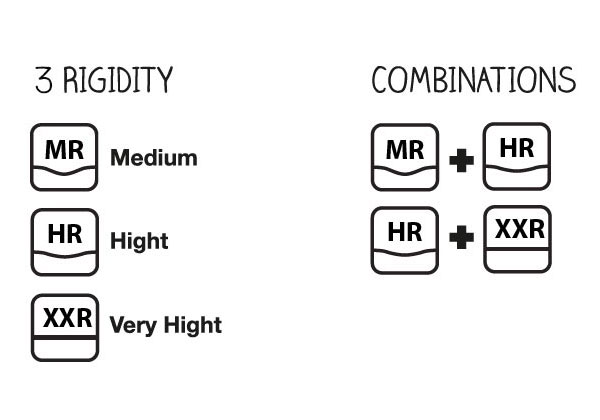 3 RIGIDITY

MR Medium

HR Hight

XXR Very Hight

COMBINATIONS

MR + HR

HR + XXR